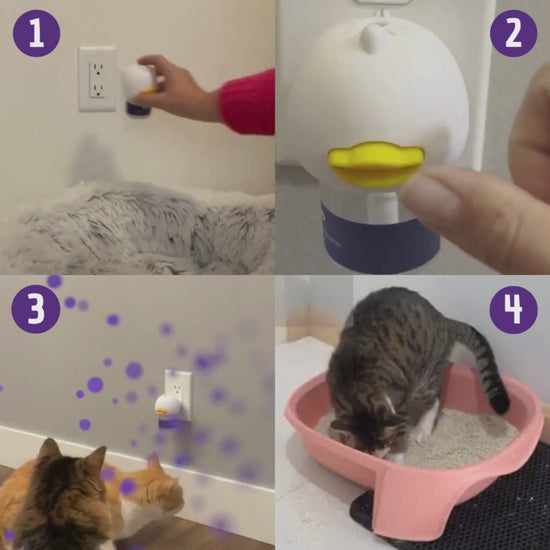 1

2

3

4